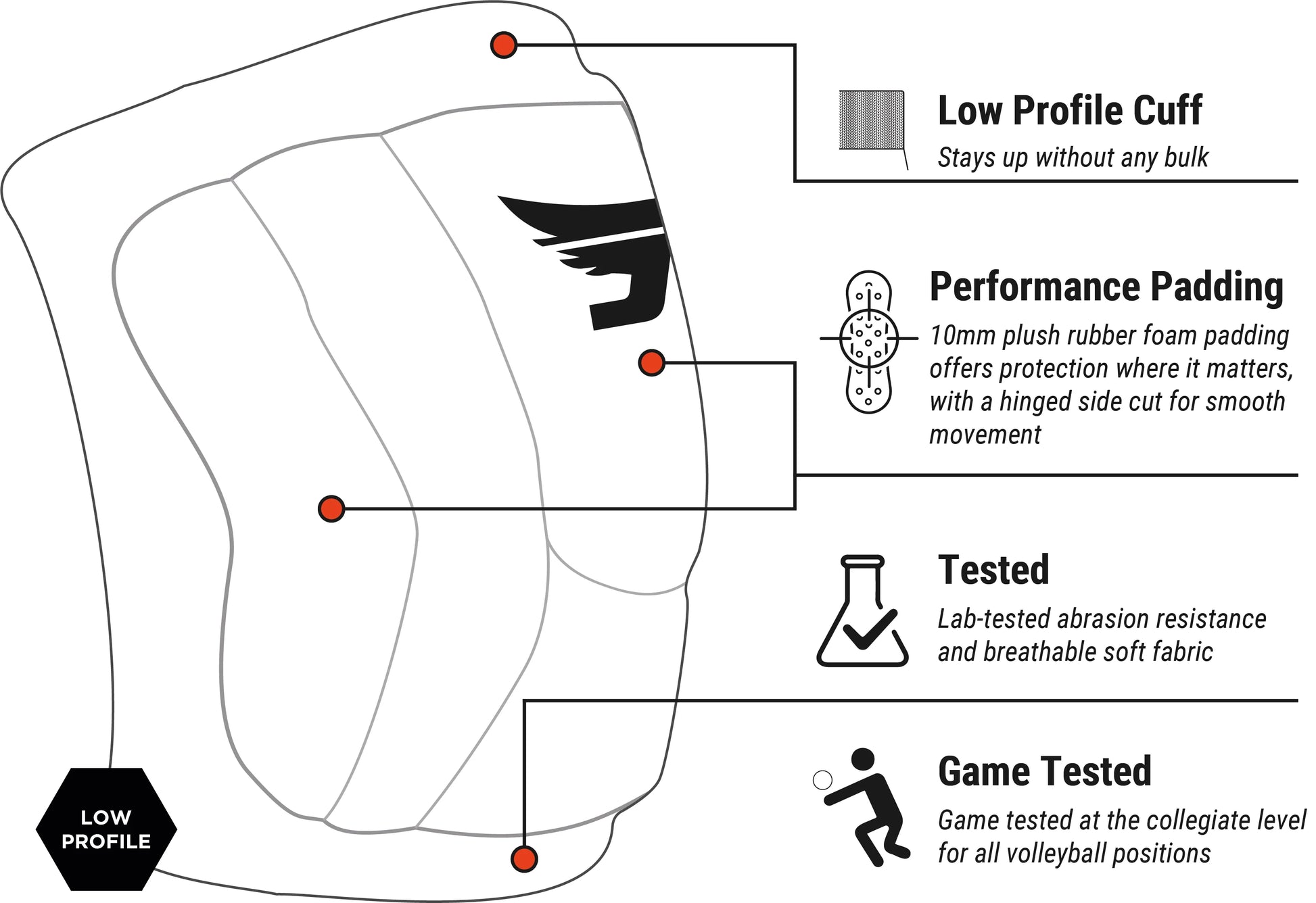 Low Profile Cuff
Stays up without any bulk

Performance Padding
10mm plush rubber foam padding offers protection where it matters, with a hinged side cut for smooth movement

Tested
Lab-tested abrasion resistance and breathable soft fabric

Game Tested
Game tested at the collegiate level for all volleyball positions

LOW PROFILE